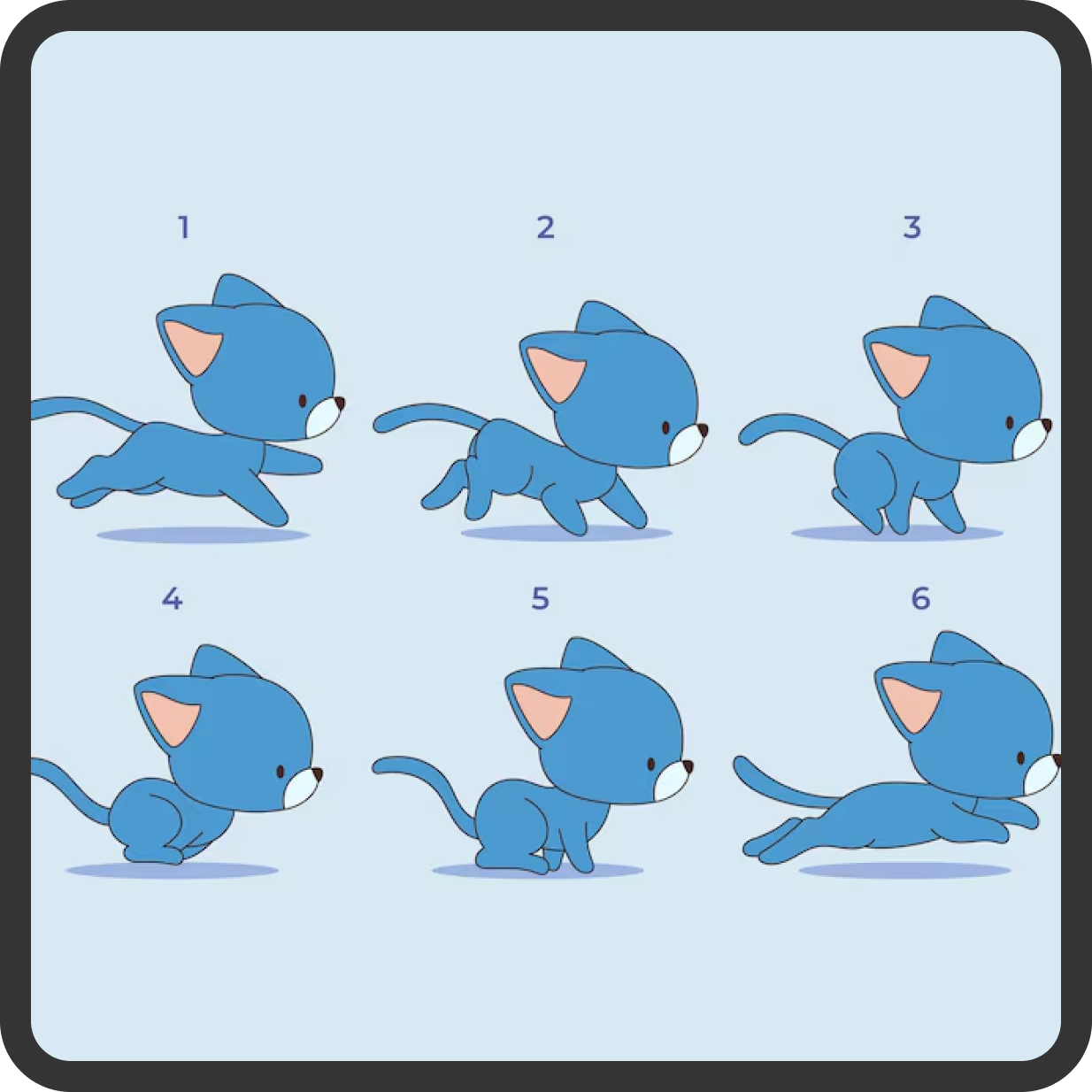 1 2 3
4 5 6